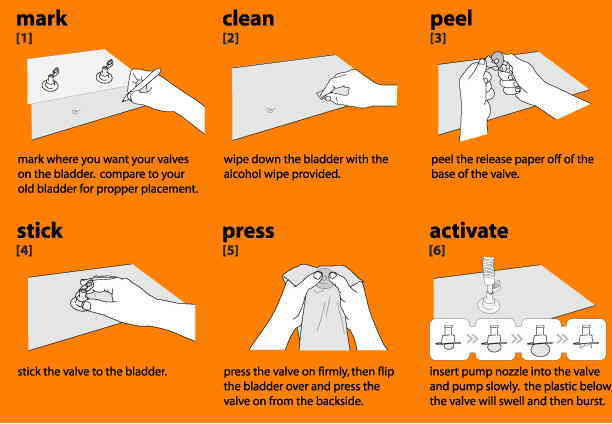 mark
[1]

mark where you want your valves on the bladder. compare to your old bladder for propper placement.

clean
[2]

wipe down the bladder with the alcohol wipe provided.

peel
[3]

peel the release paper off of the base of the valve.

stick
[4]

stick the valve to the bladder.

press
[5]

press the valve on firmly, then flip the bladder over and press the valve on from the backside.

activate
[6]

insert pump nozzle into the valve and pump slowly. the plastic below the valve will swell and then burst.